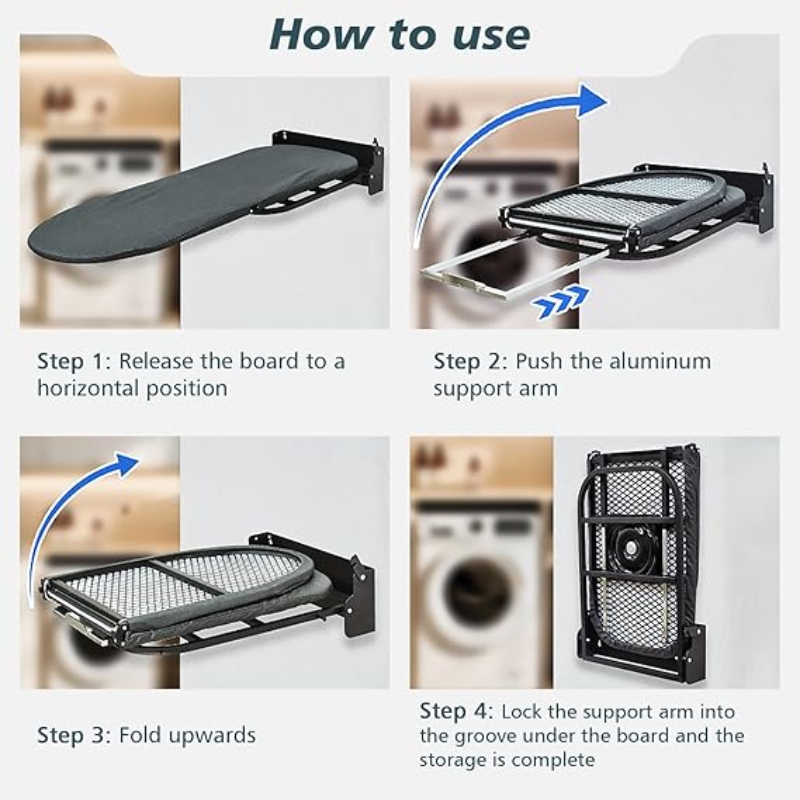 How to use

Step 1: Release the board to a horizontal position

Step 2: Push the aluminum support arm

Step 3: Fold upwards

Step 4: Lock the support arm into the groove under the board and the storage is complete