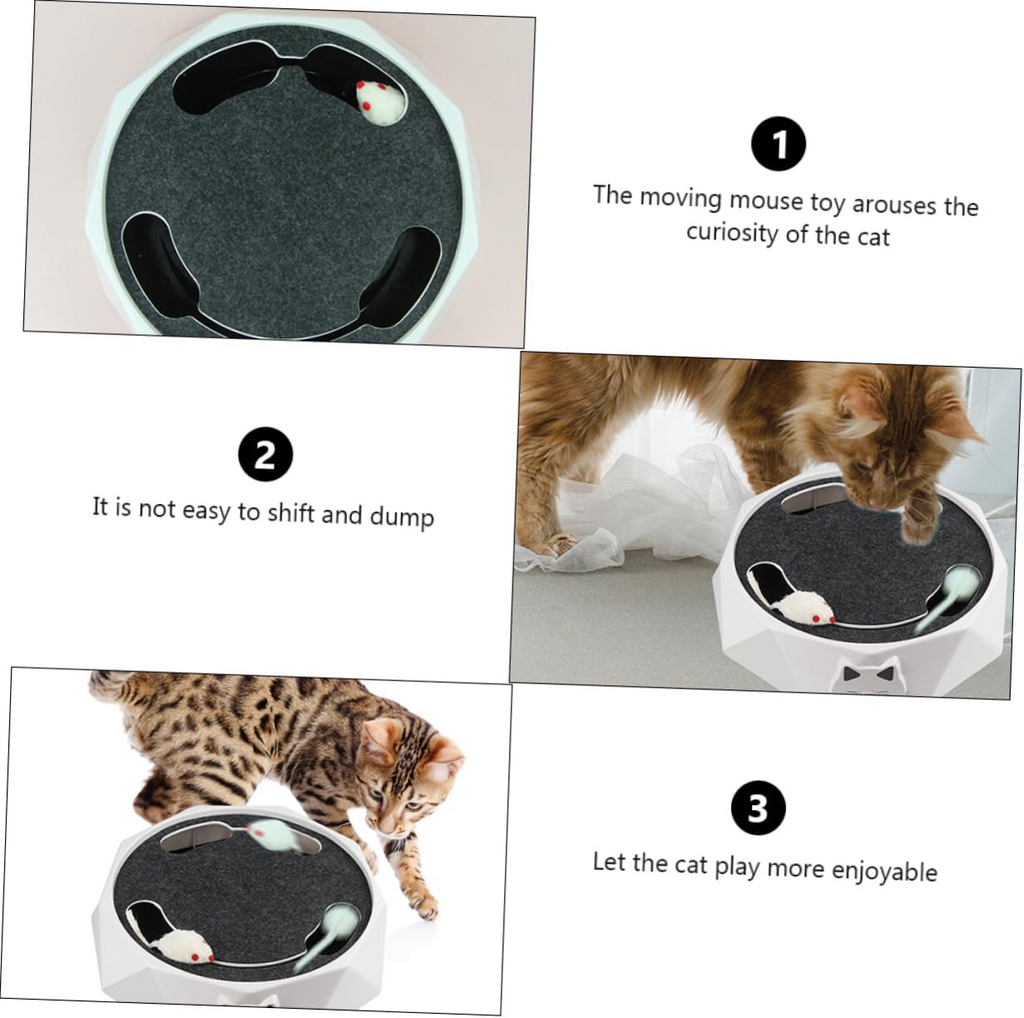 1
The moving mouse toy arouses the curiosity of the cat

2
It is not easy to shift and dump

3
Let the cat play more enjoyable