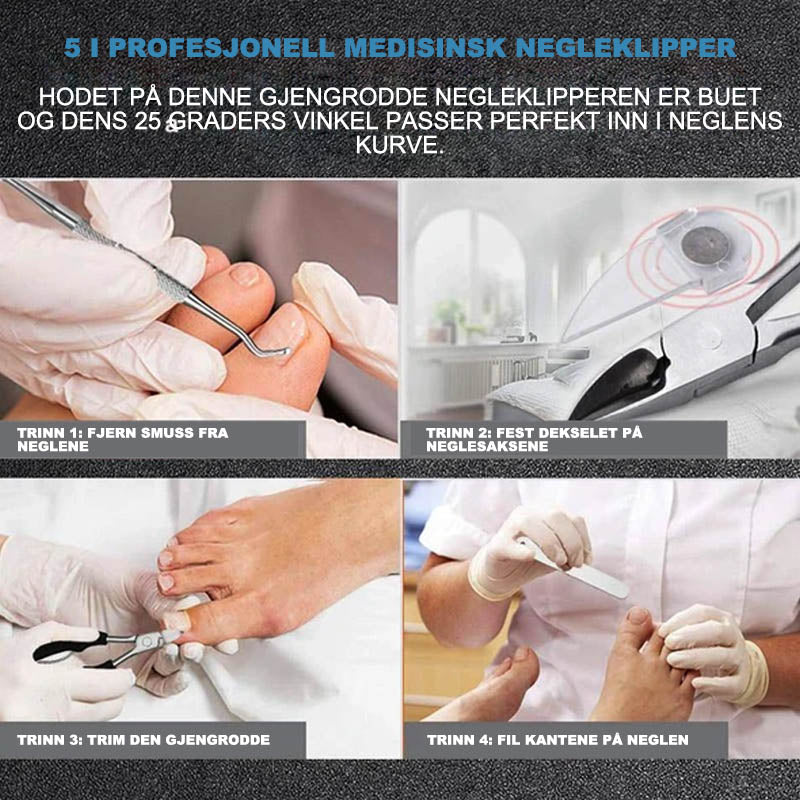 5 I PROFESJONELL MEDISINSK NEGLEKLIPPER

HODET PÅ DENNE GJENGRODDE NEGLEKLIPPEREN ER BUET OG DENS 25 GRADERS VINKEL PASSER PERFEKT INN I NEGLENS KURVE.

TRINN 1: FJERN SMUSS FRA NEGLENE

TRINN 2: FEST DEKSELET PÅ NEGLESAKSENE

TRINN 3: TRIM DEN GJENGRODDE

TRINN 4: FIL KANTENE PÅ NEGLEN